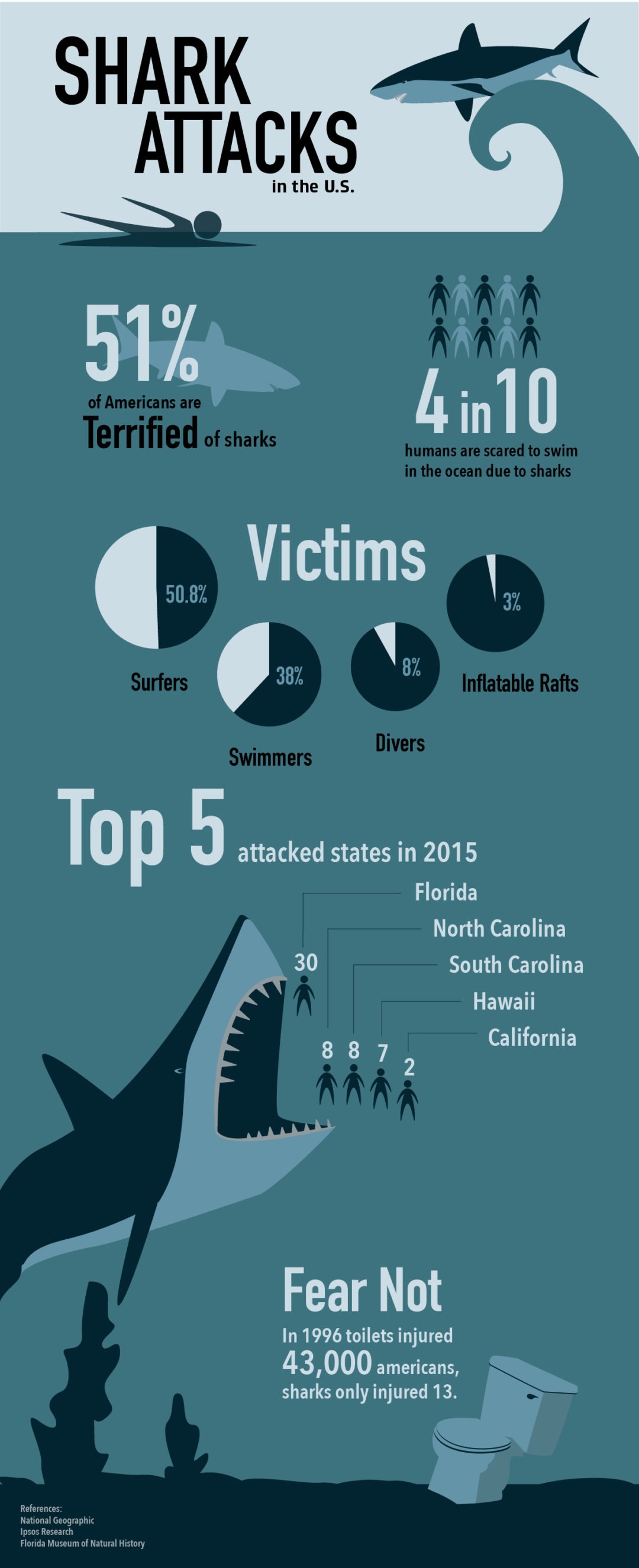 SHARK ATTACKS
in the U.S.

51%
of Americans are
Terrified of sharks

4 in 10
humans are scared to swim in the ocean due to sharks

Victims

50.8%
Surfers

38%
Swimmers

8%
Divers

3%
Inflatable Rafts

Top 5 attacked states in 2015

Florida
North Carolina
South Carolina
Hawaii
California

30
8 8 7 2

Fear Not
In 1996 toilets injured 43,000 americans, sharks only injured 13.

References:
National Geographic
Ipsos Research
Florida Museum of Natural History